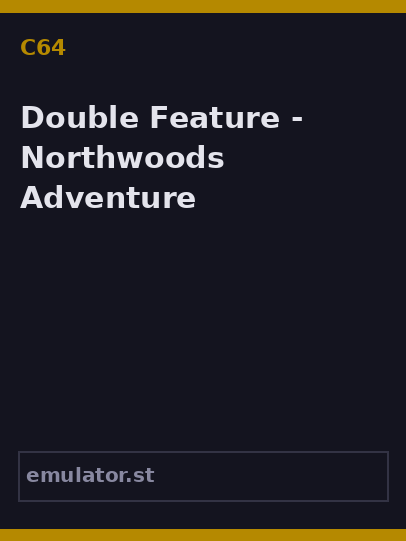 C64

Double Feature - Northwoods Adventure

emulator.st