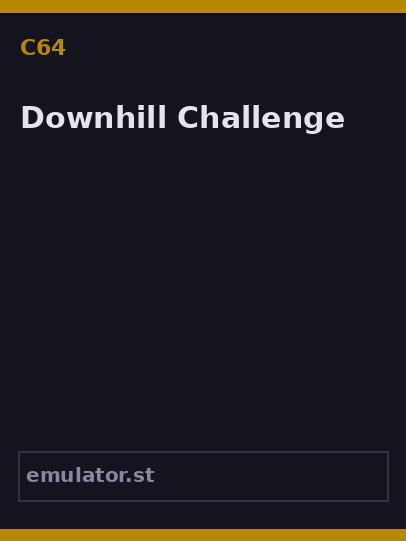 C64

Downhill Challenge

emulator.st