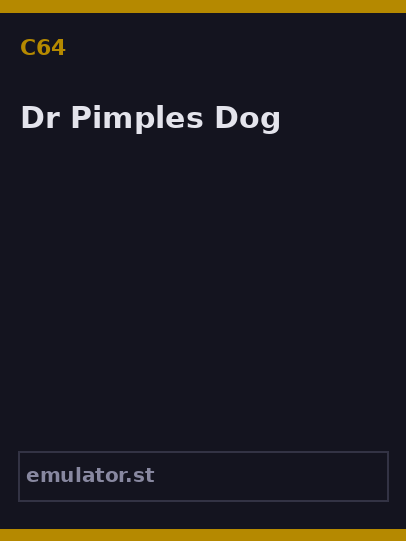 C64

Dr Pimples Dog

emulator.st