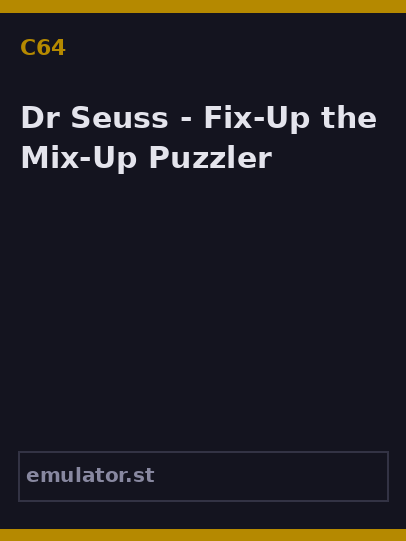 C64

Dr Seuss - Fix-Up the Mix-Up Puzzler

emulator.st