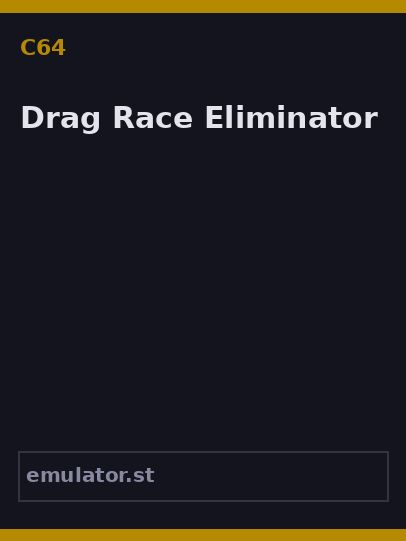 C64

Drag Race Eliminator

emulator.st