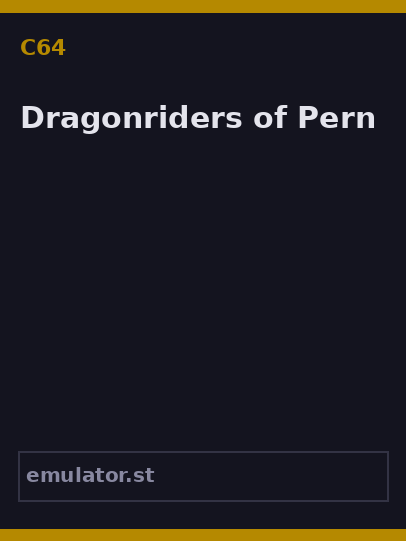 C64

Dragonriders of Pern

emulator.st