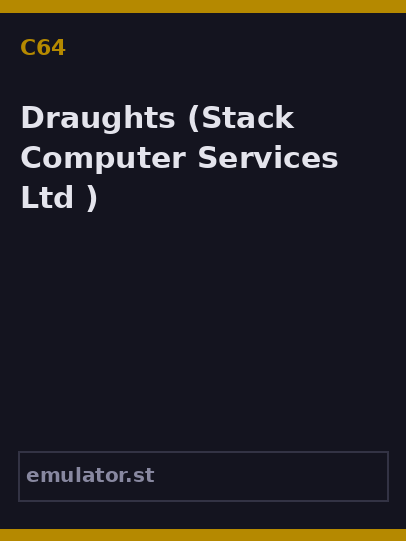 C64

Draughts (Stack Computer Services Ltd )

emulator.st