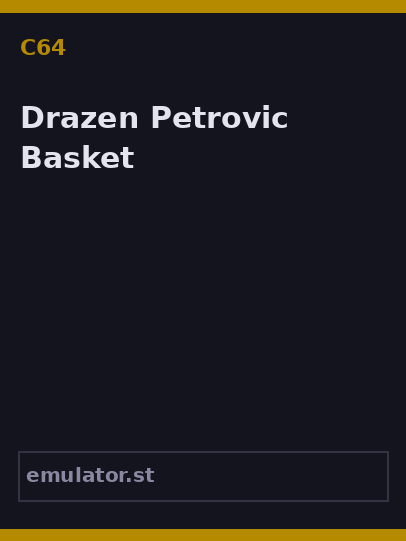 C64

Drazen Petrovic Basket

emulator.st