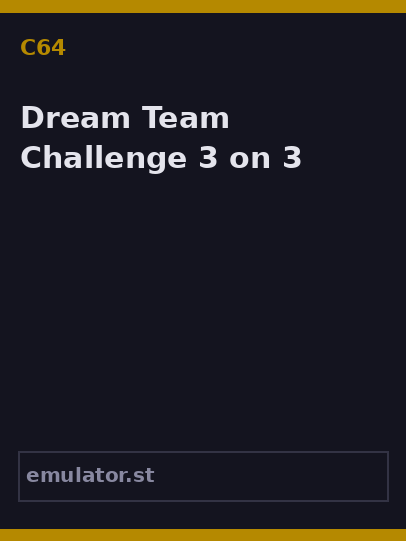 C64

Dream Team Challenge 3 on 3

emulator.st