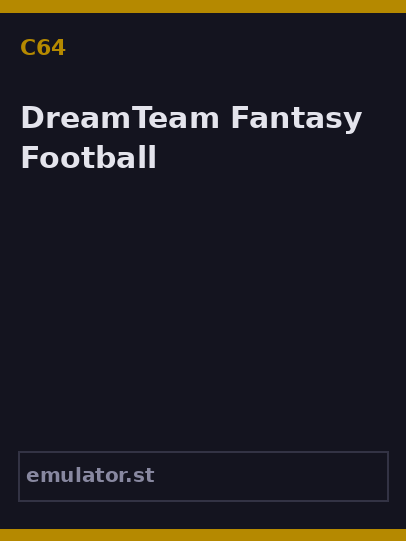 C64

DreamTeam Fantasy Football

emulator.st