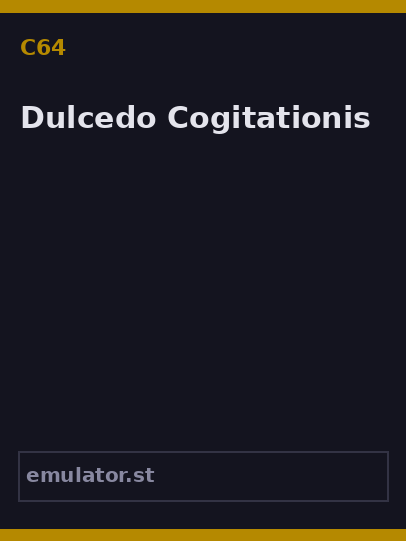 C64

Dulcedo Cogitationis

emulator.st