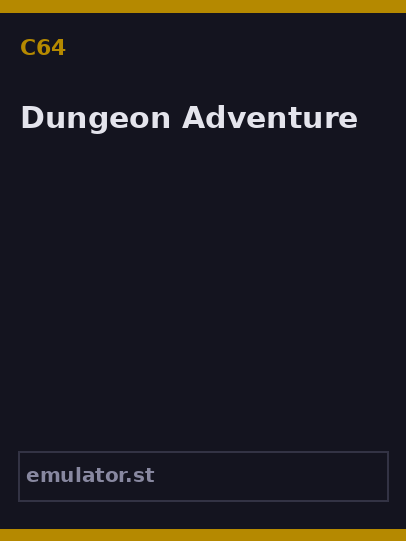 C64

Dungeon Adventure

emulator.st