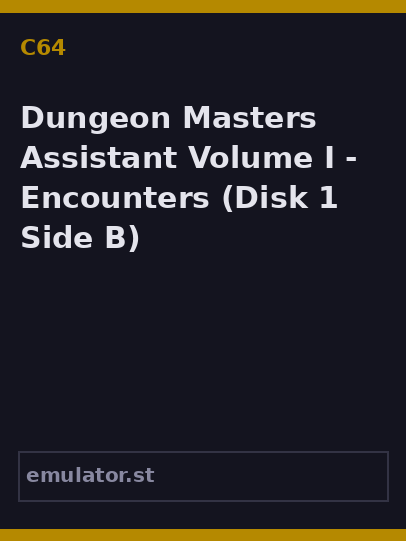 C64

Dungeon Masters Assistant Volume I - Encounters (Disk 1 Side B)

emulator.st