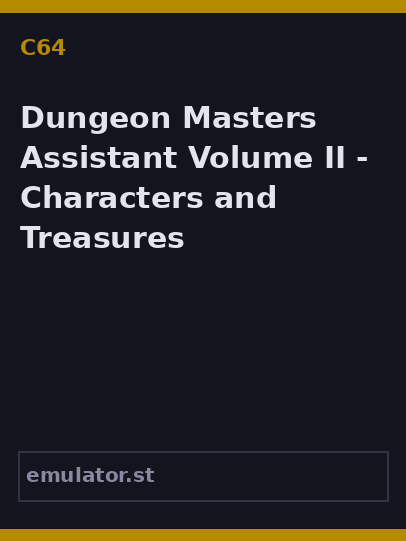 C64

Dungeon Masters Assistant Volume II - Characters and Treasures

emulator.st