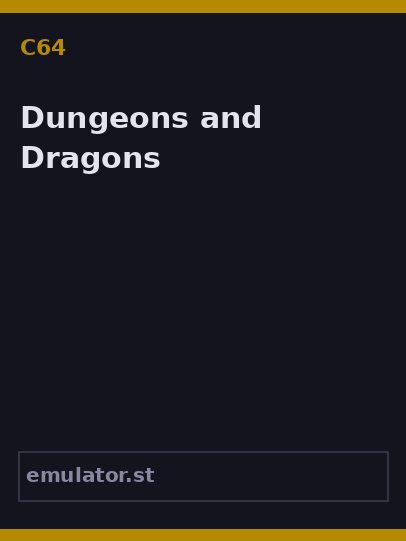 C64

Dungeons and Dragons

emulator.st