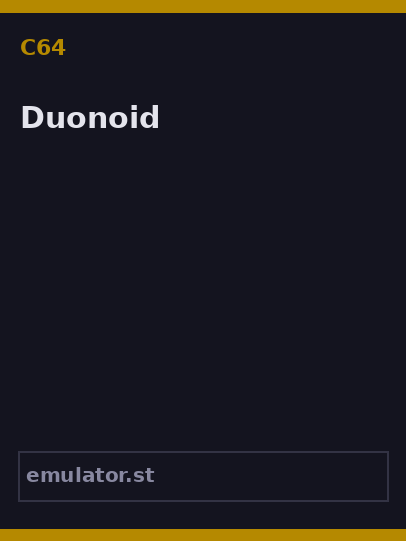 C64

Duonoid

emulator.st