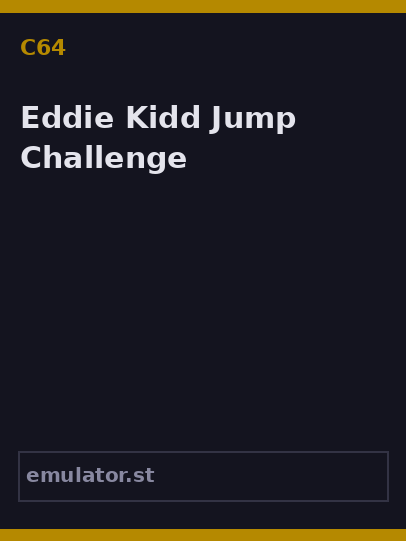 C64

Eddie Kidd Jump Challenge

emulator.st