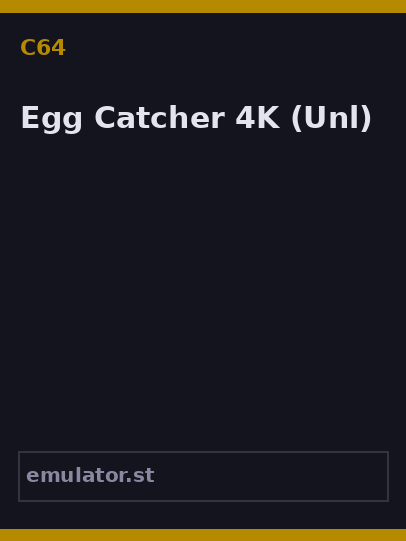 C64

Egg Catcher 4K (Unl)

emulator.st