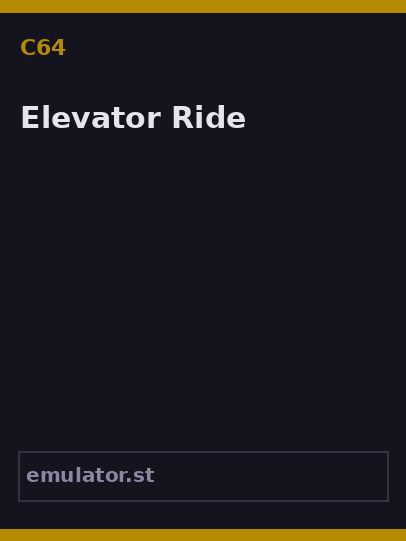 C64

Elevator Ride

emulator.st