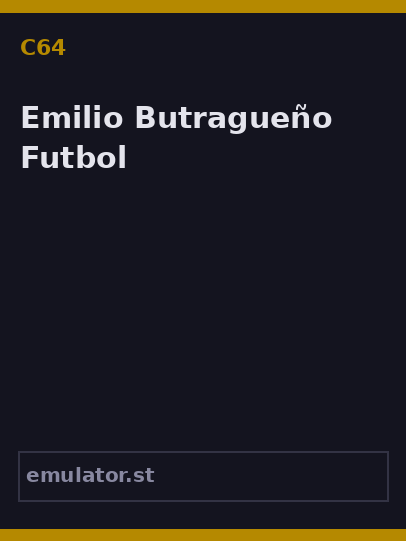 C64

Emilio Butragueño Futbol

emulator.st