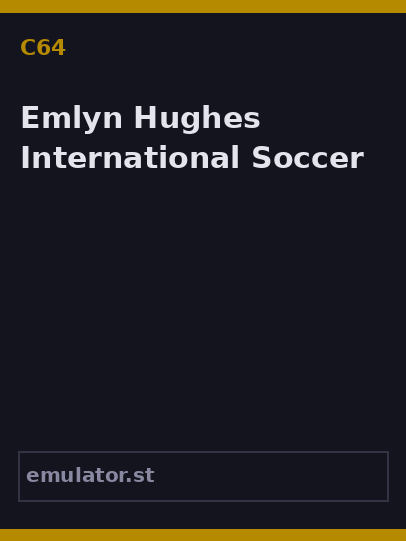 C64

Emlyn Hughes International Soccer

emulator.st