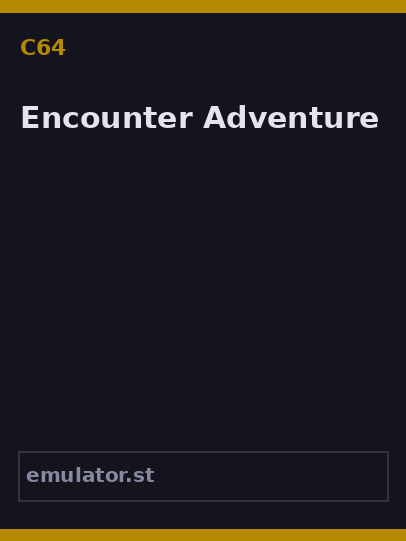 C64

Encounter Adventure

emulator.st