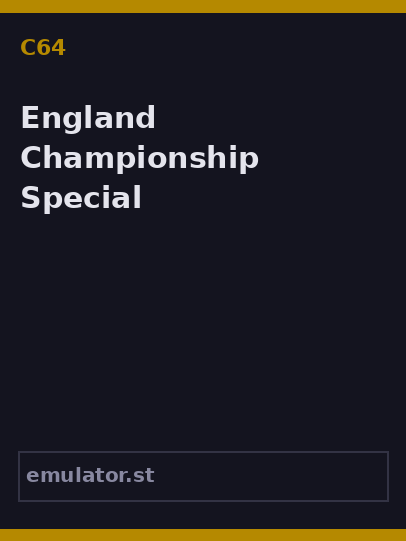 C64

England Championship Special

emulator.st