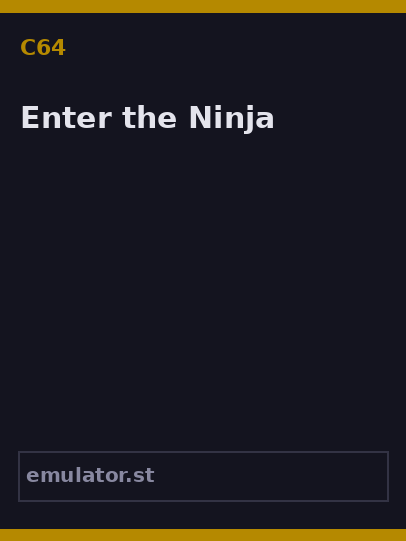 C64

Enter the Ninja

emulator.st