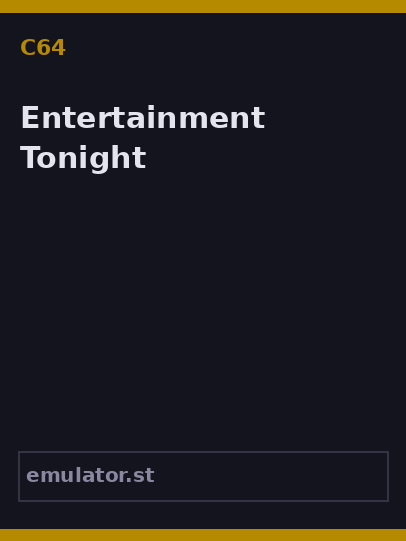 C64

Entertainment Tonight

emulator.st