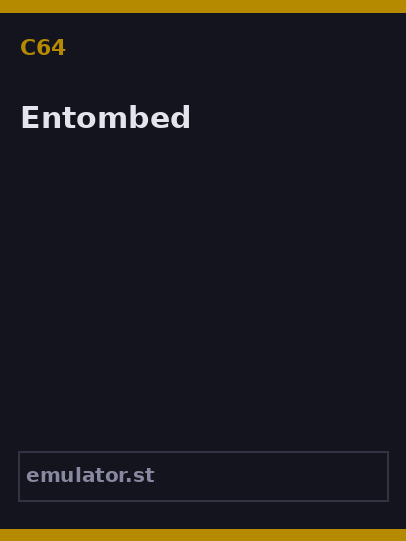 C64

Entombed

emulator.st