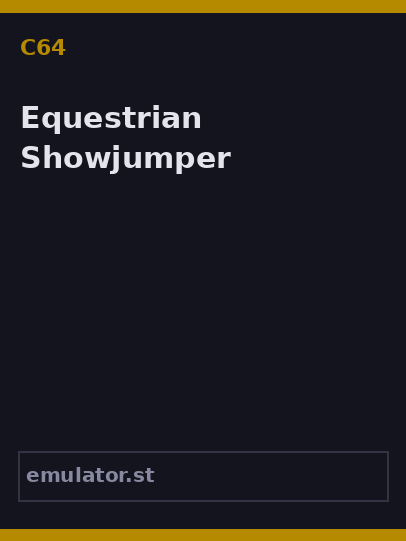 C64

Equestrian Showjumper

emulator.st