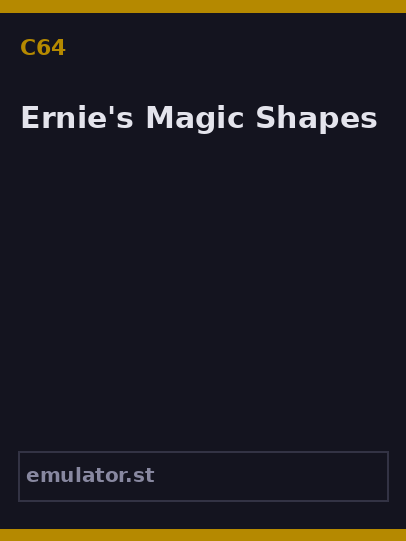 C64

Ernie's Magic Shapes

emulator.st