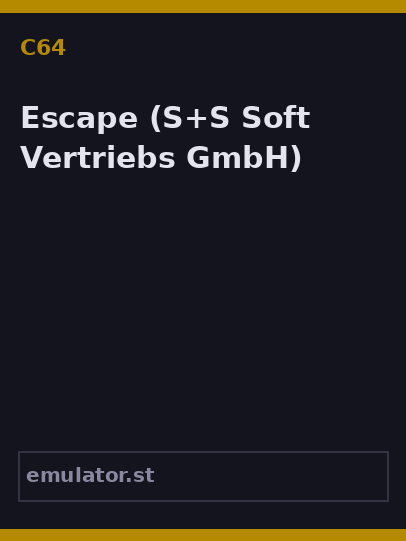 C64

Escape (S+S Soft Vertriebs GmbH)

emulator.st