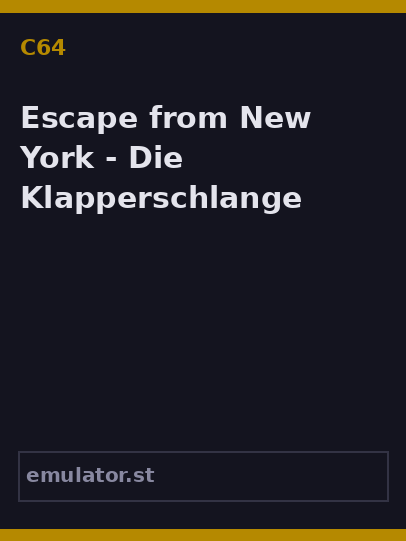 C64

Escape from New York - Die Klapperschlange

emulator.st