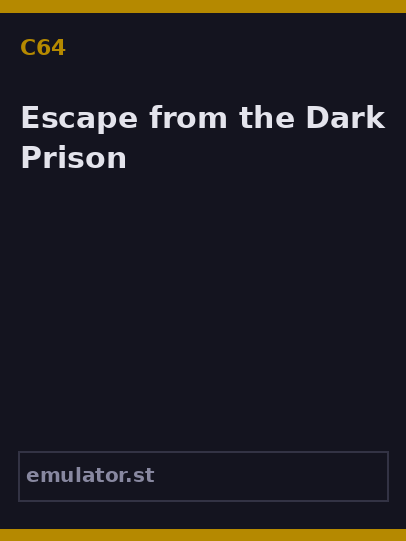 C64

Escape from the Dark Prison

emulator.st