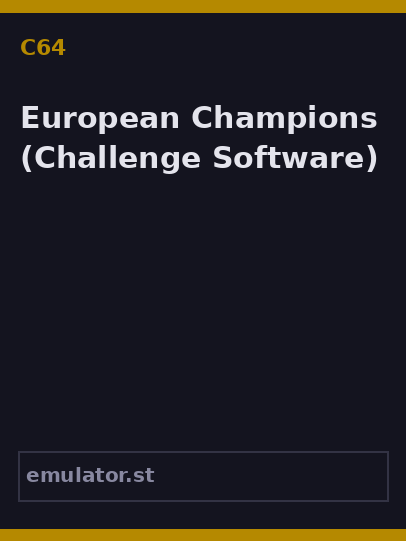 C64

European Champions (Challenge Software)

emulator.st