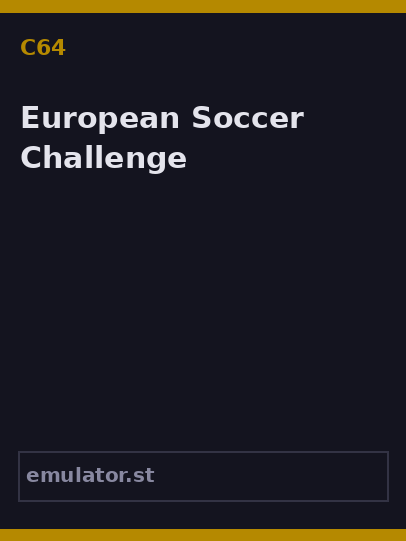 C64

European Soccer Challenge

emulator.st