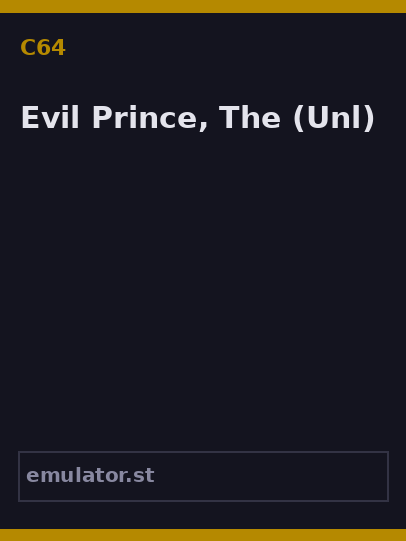 C64

Evil Prince, The (Unl)

emulator.st