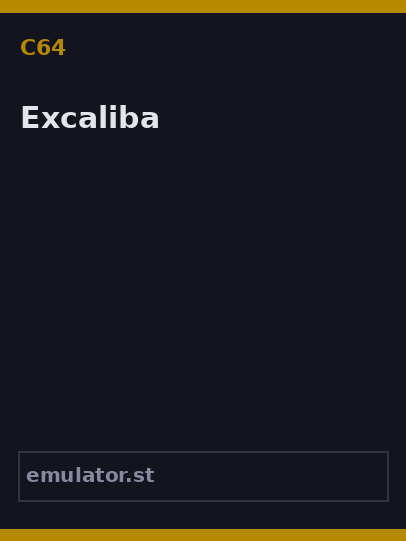 C64

Excaliba

emulator.st