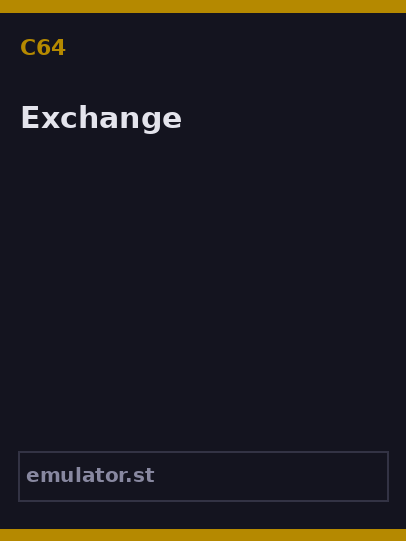 C64

Exchange

emulator.st