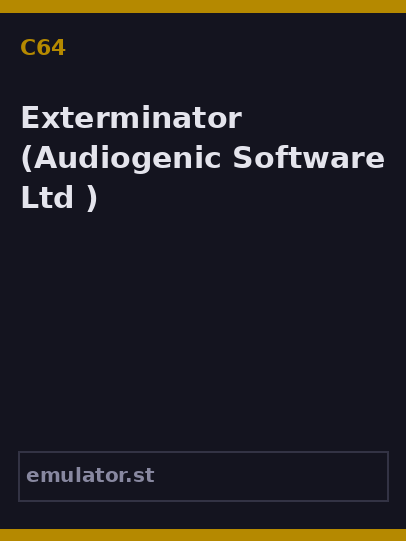 C64

Exterminator (Audiogenic Software Ltd )

emulator.st