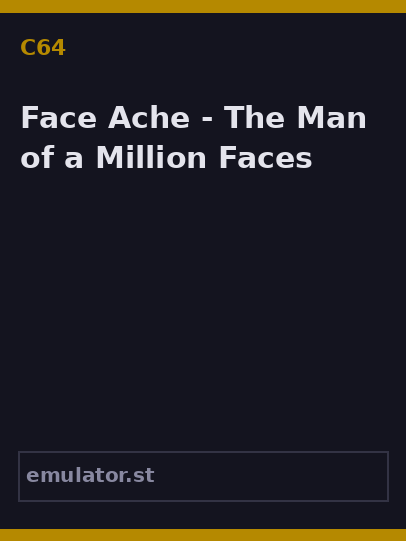 C64

Face Ache - The Man of a Million Faces

emulator.st