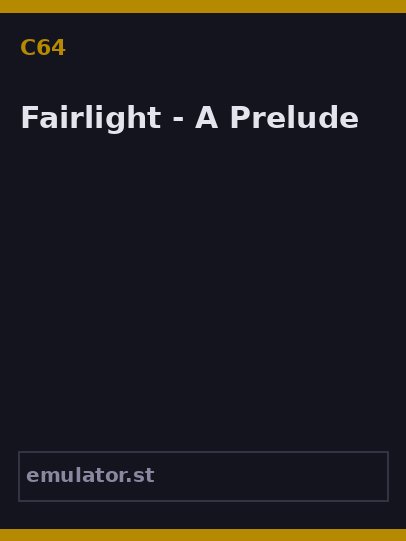 C64

Fairlight - A Prelude

emulator.st