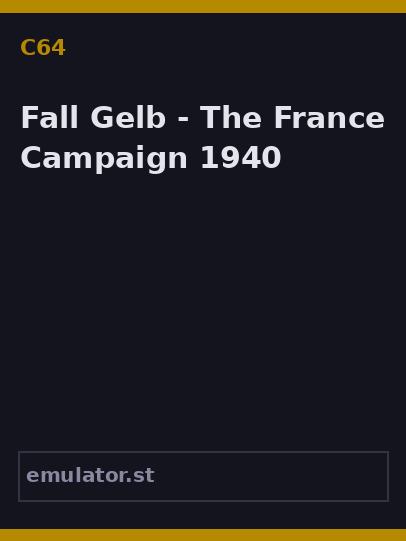 C64

Fall Gelb - The France Campaign 1940

emulator.st