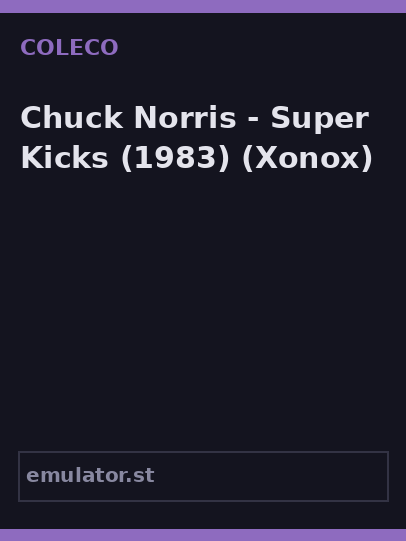 COLECO

Chuck Norris - Super Kicks (1983) (Xonox)

emulator.st