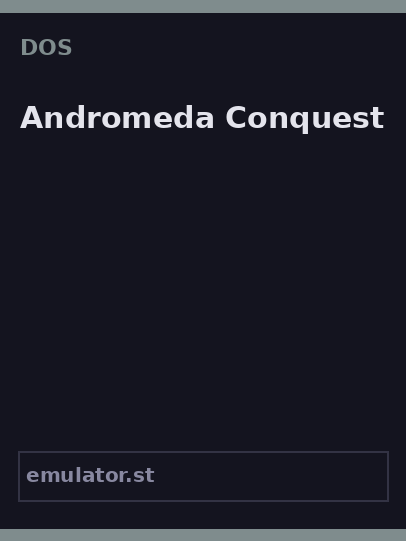 DOS

Andromeda Conquest

emulator.st