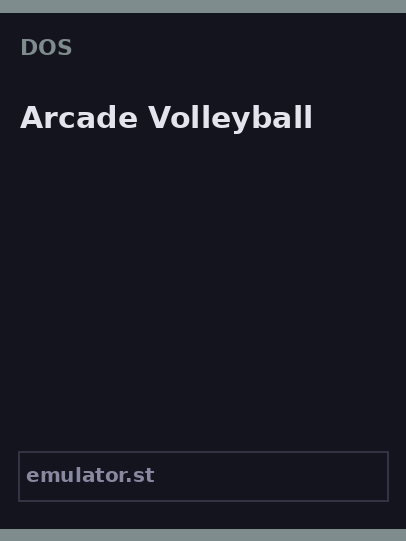 DOS

Arcade Volleyball

emulator.st