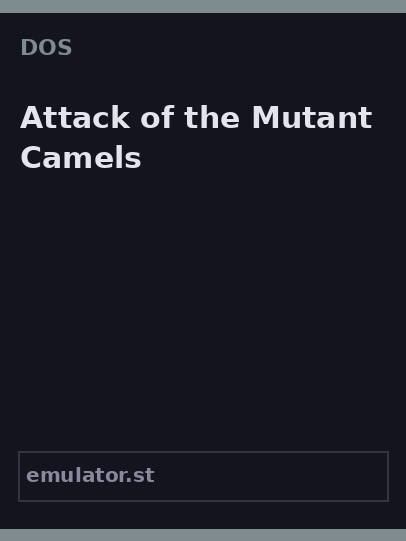 DOS

Attack of the Mutant Camels

emulator.st