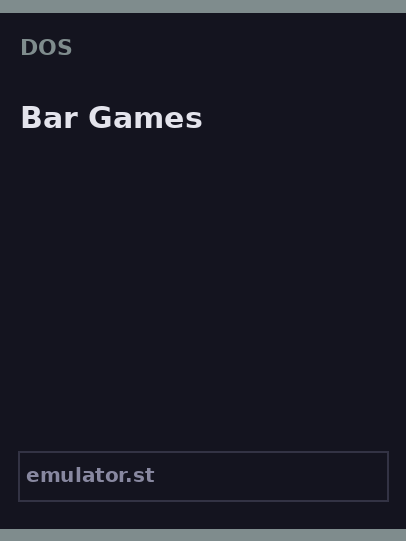 DOS

Bar Games

emulator.st