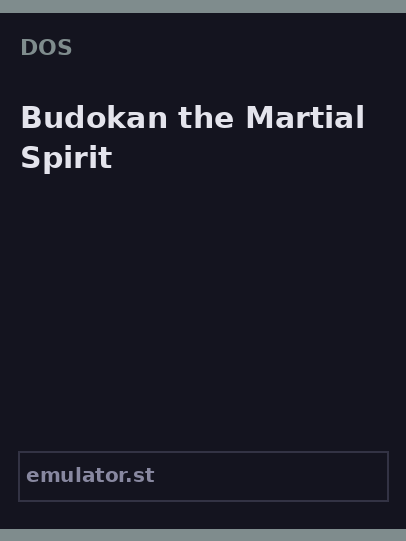 DOS

Budokan the Martial Spirit

emulator.st