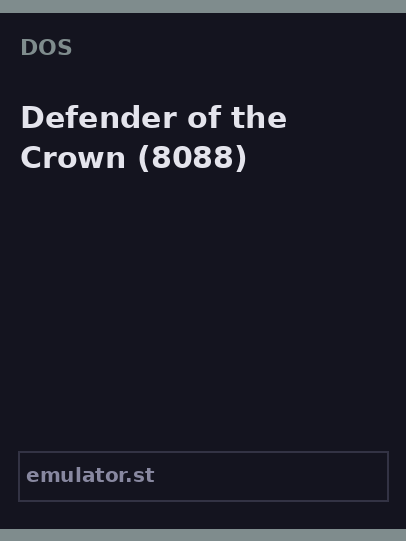 DOS

Defender of the Crown (8088)

emulator.st