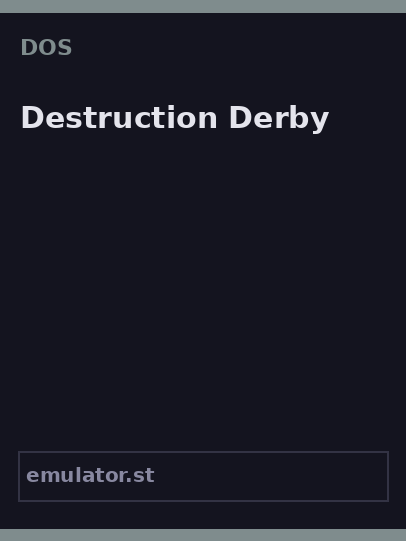 DOS

Destruction Derby

emulator.st