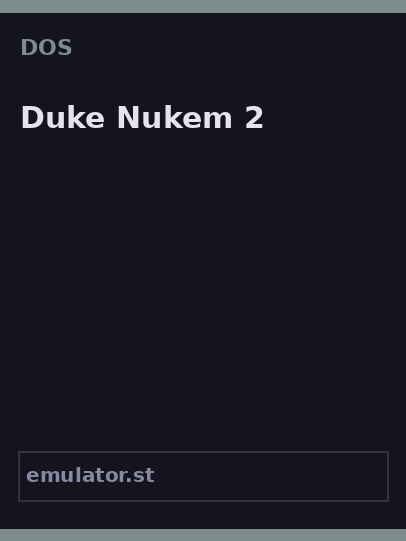 DOS

Duke Nukem 2

emulator.st