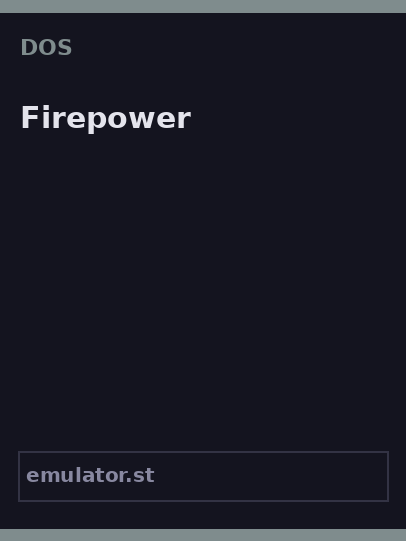 DOS

Firepower

emulator.st